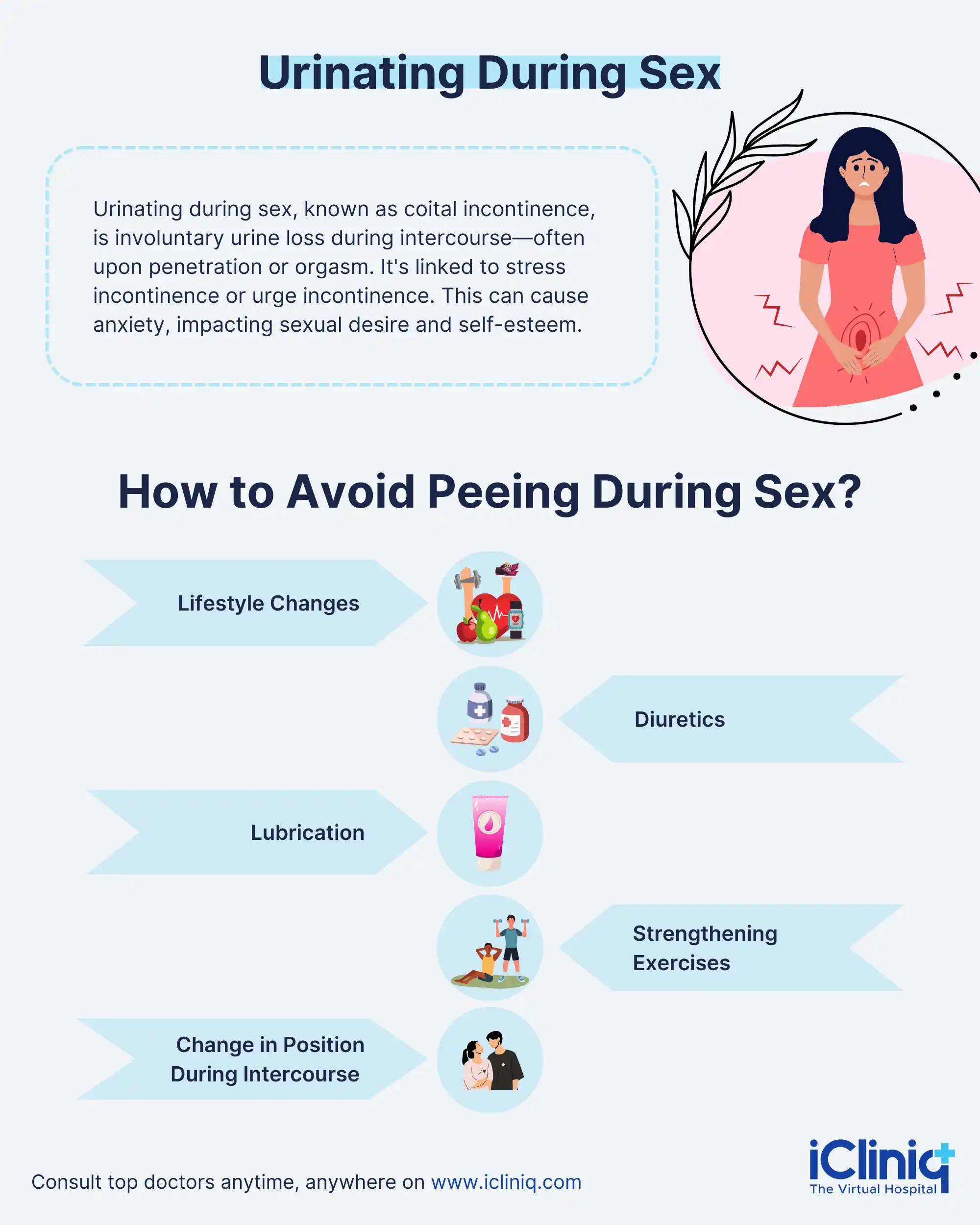 Urinating During Sex

Urinating during sex, known as coital incontinence, is involuntary urine loss during intercourse—often upon penetration or orgasm. It's linked to stress incontinence or urge incontinence. This can cause anxiety, impacting sexual desire and self-esteem.

How to Avoid Peeing During Sex?

Lifestyle Changes

Diuretics

Lubrication

Strengthening Exercises

Change in Position During Intercourse

Consult top doctors anytime, anywhere on www.icliniq.com

iCliniq
The Virtual Hospital